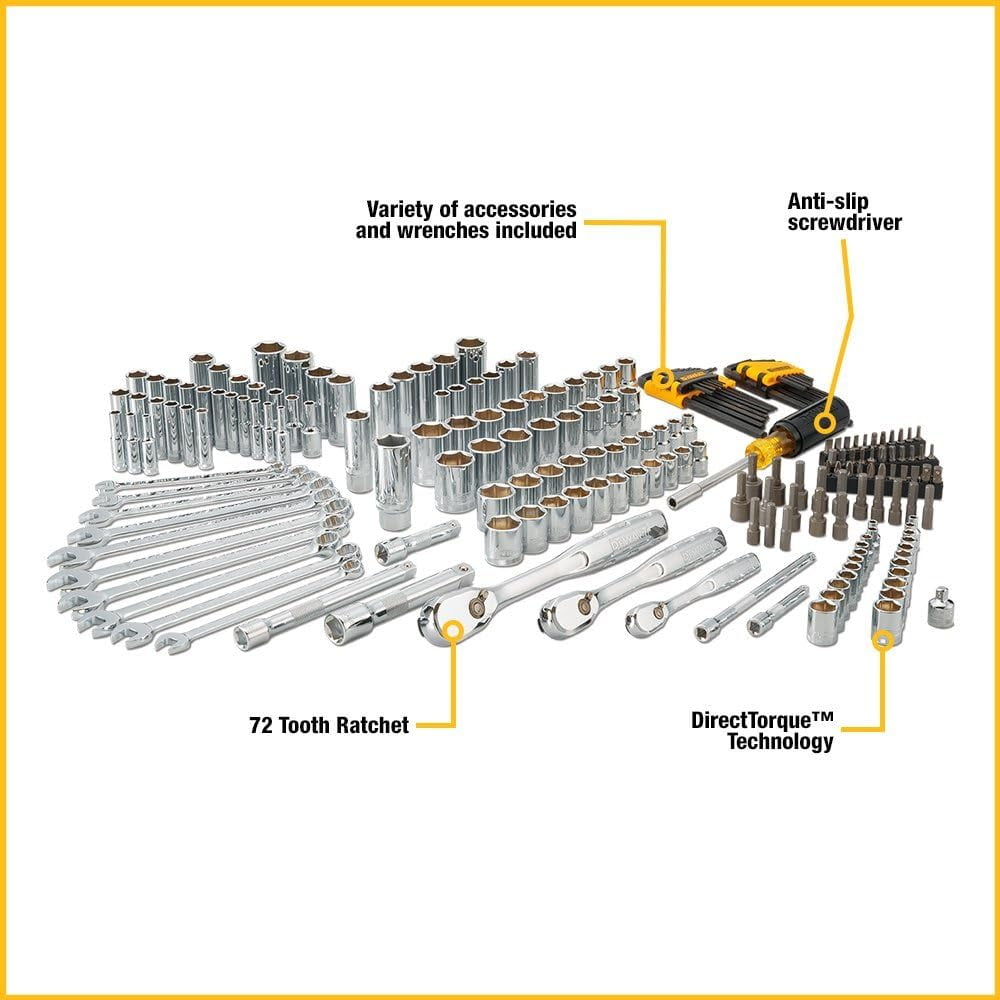 Variety of accessories and wrenches included

Anti-slip screwdriver

72 Tooth Ratchet

DirectTorque™ Technology