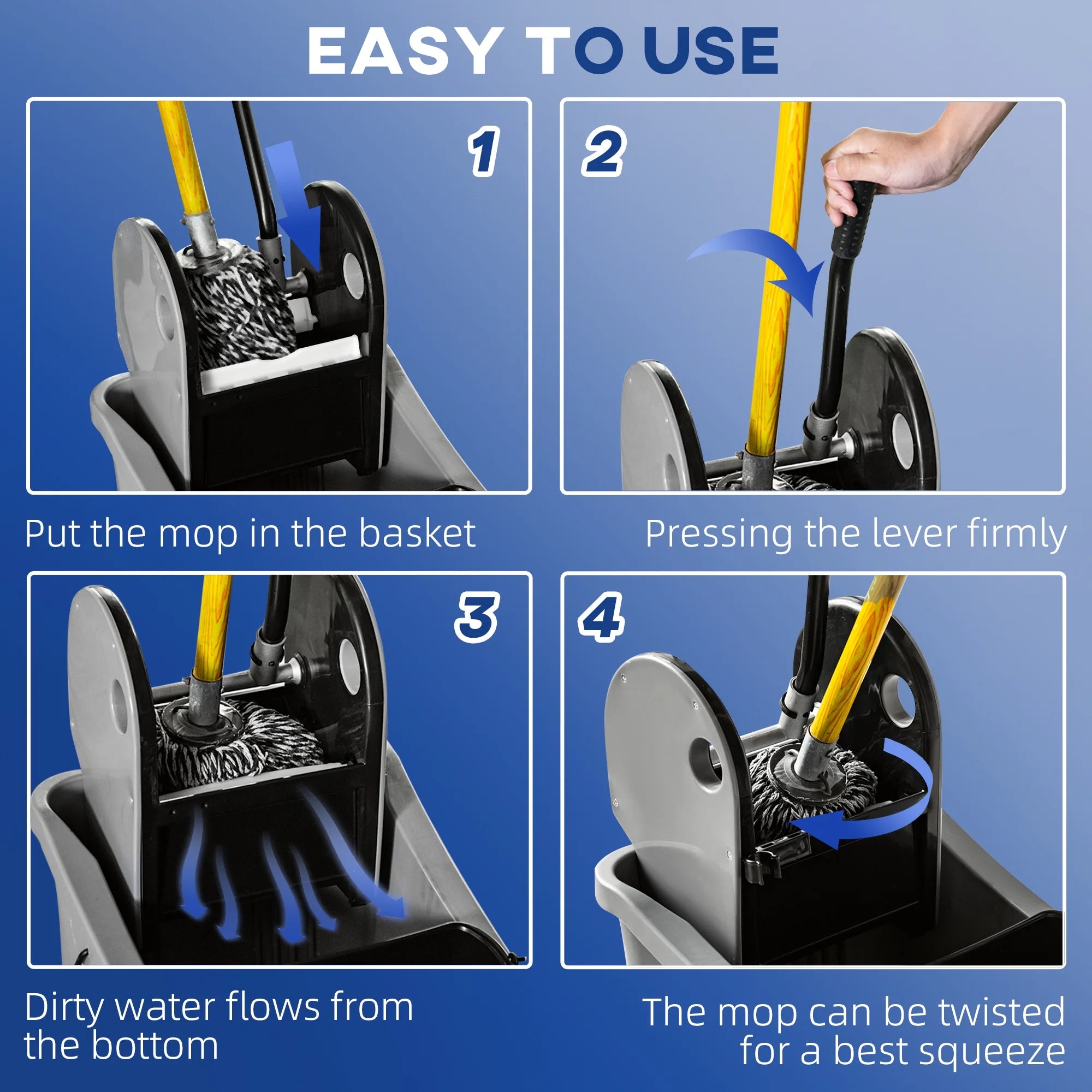 EASY TO USE

1

Put the mop in the basket

2

Pressing the lever firmly

3

Dirty water flows from the bottom

4

The mop can be twisted for a best squeeze