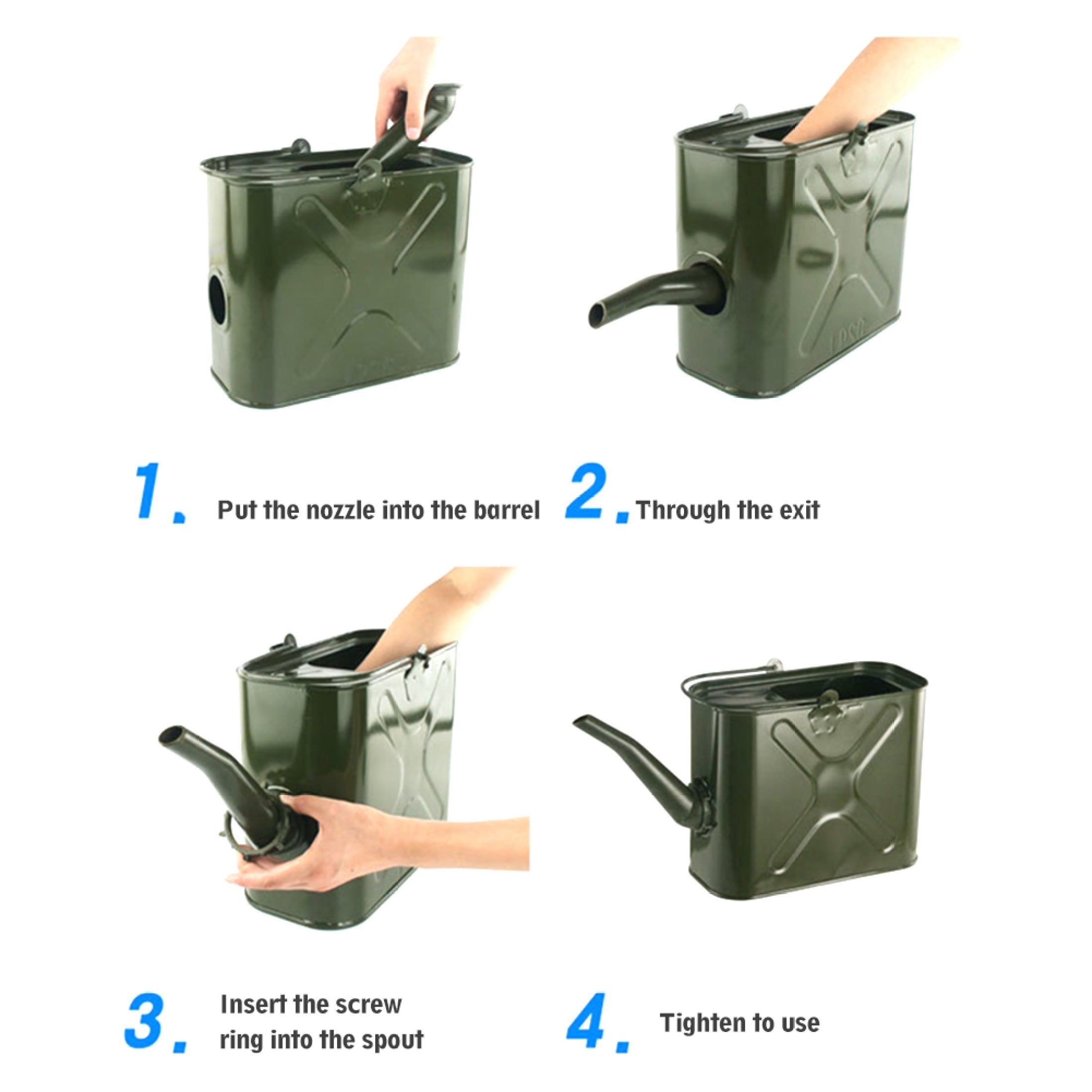 1. Put the nozzle into the barrel

2. Through the exit

3. Insert the screw ring into the spout

4. Tighten to use