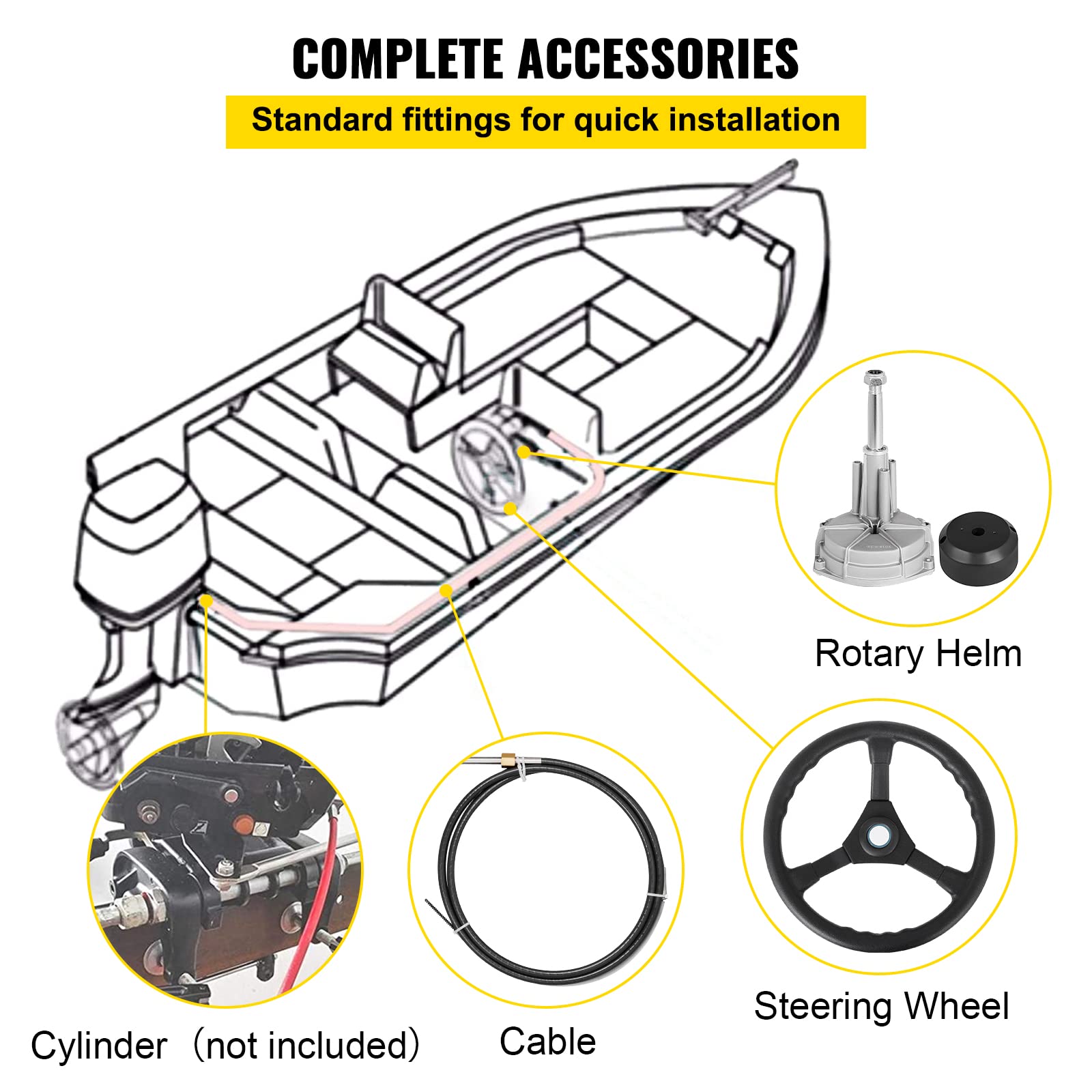 COMPLETE ACCESSORIES

Standard fittings for quick installation

Rotary Helm

Steering Wheel

Cylinder （not included）

Cable