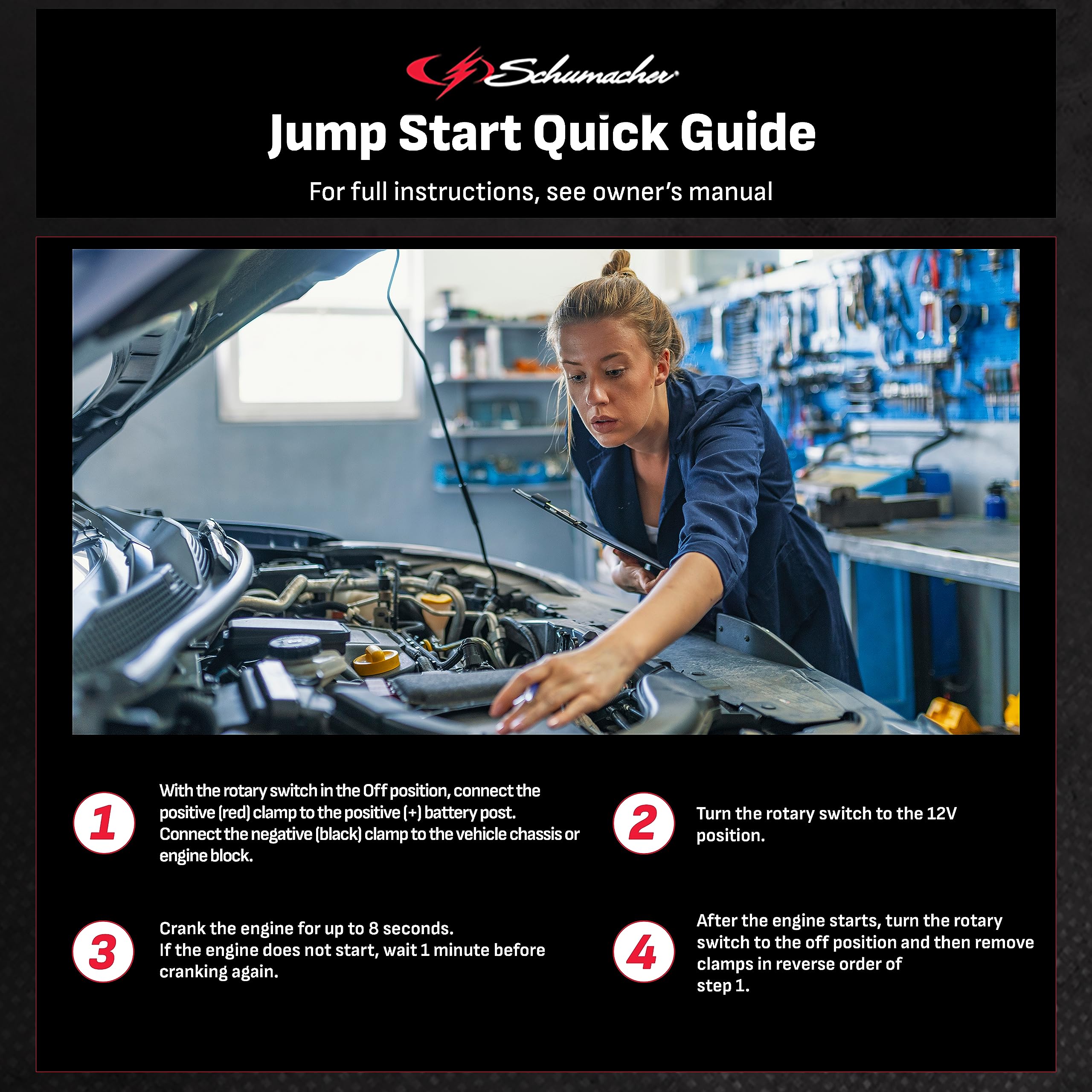 Schumacher

Jump Start Quick Guide

For full instructions, see owner's manual

1

With the rotary switch in the Off position, connect the positive (red) clamp to the positive (+) battery post. Connect the negative (black) clamp to the vehicle chassis or engine block.

2

Turn the rotary switch to the 12V position.

3

Crank the engine for up to 8 seconds.
If the engine does not start, wait 1 minute before cranking again.

4

After the engine starts, turn the rotary switch to the off position and then remove clamps in reverse order of step 1.