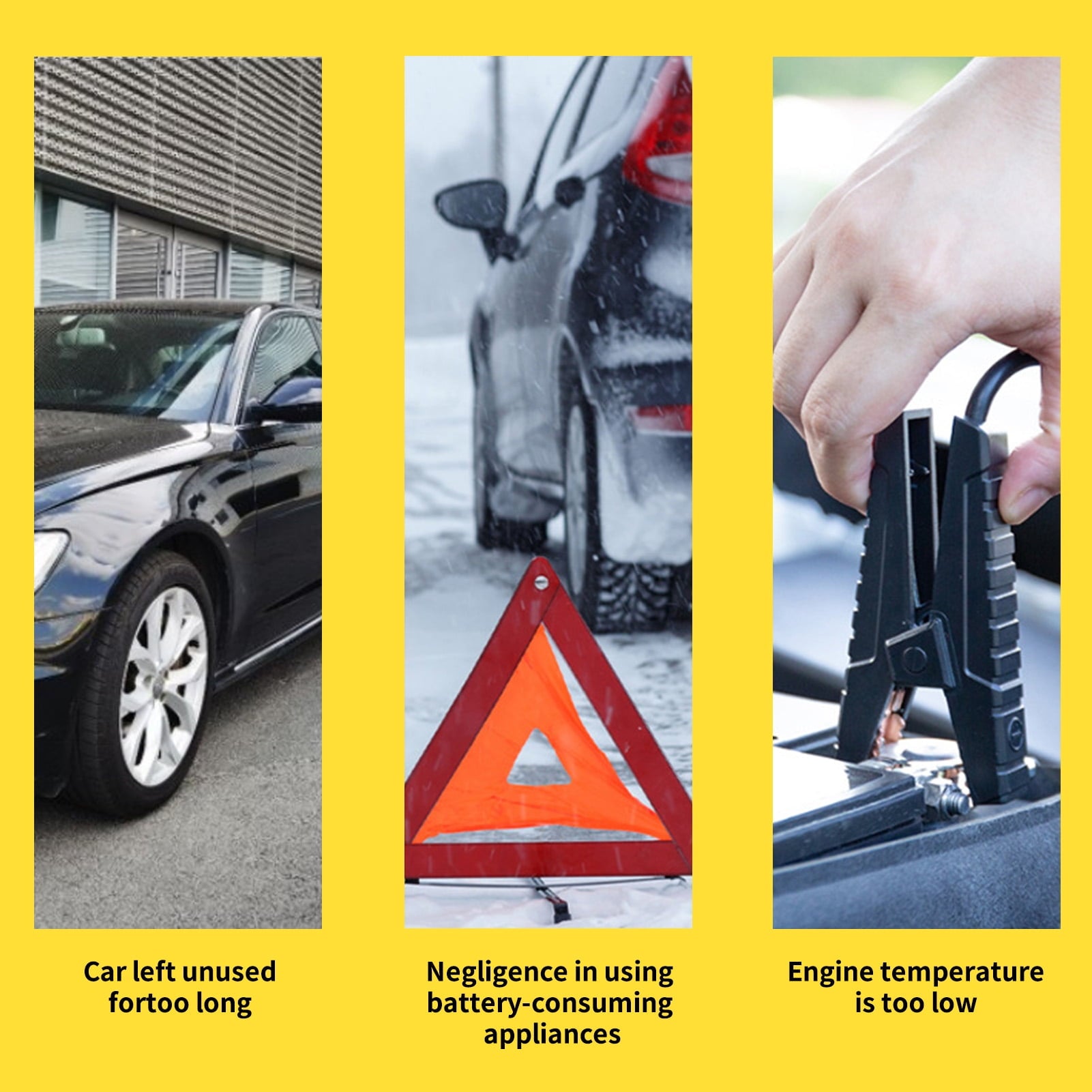 Car left unused fortoo long

Negligence in using battery-consuming appliances

Engine temperature is too low