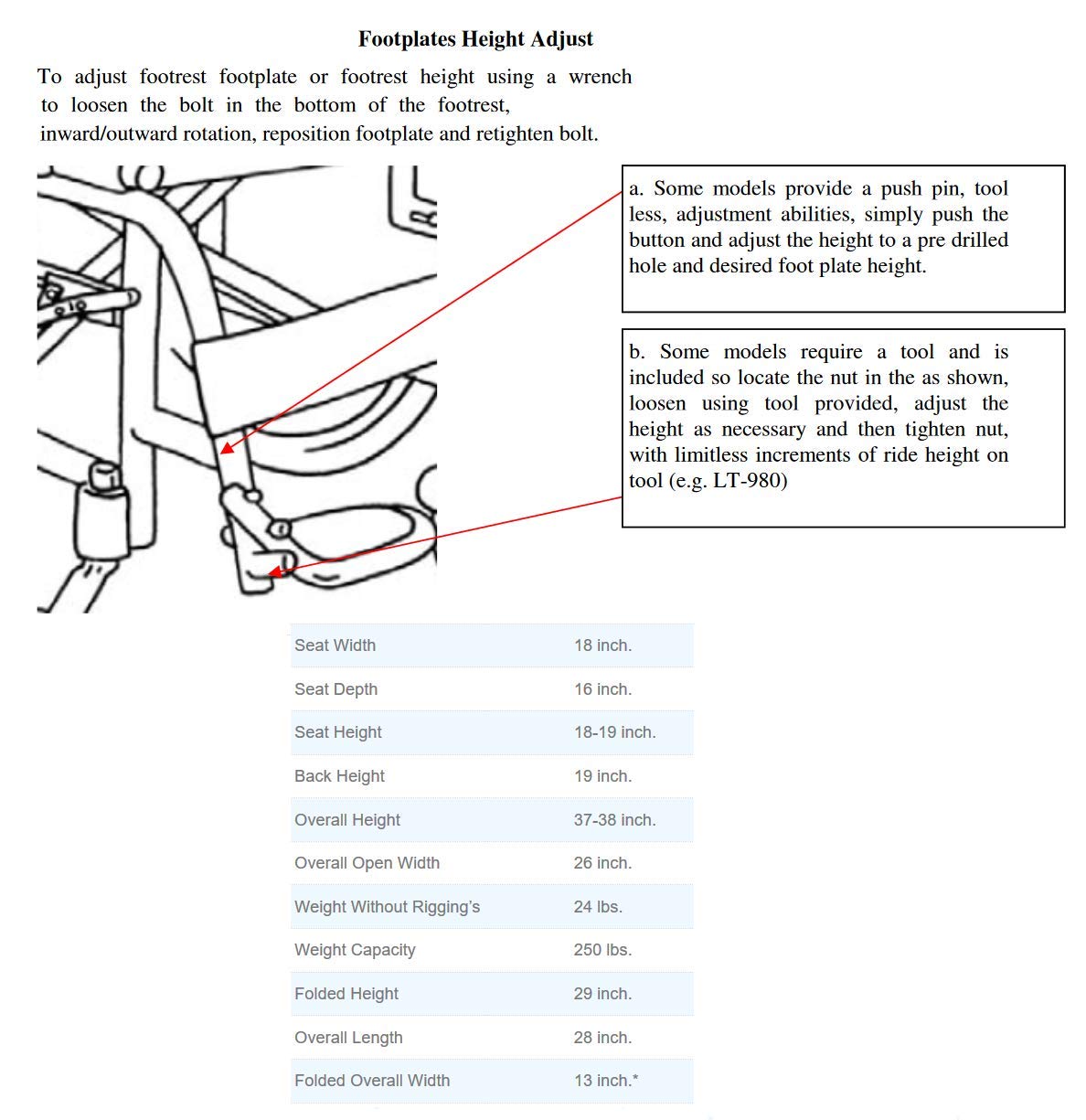 Footplates Height Adjust

To adjust footrest footplate or footrest height using a wrench to loosen the bolt in the bottom of the footrest, inward/outward rotation, reposition footplate and retighten bolt.

a. Some models provide a push pin, tool less, adjustment abilities, simply push the button and adjust the height to a pre drilled hole and desired foot plate height.

b. Some models require a tool and is included so locate the nut in the as shown, loosen using tool provided, adjust the height as necessary and then tighten nut, with limitless increments of ride height on tool (e.g. LT-980)

| | |
|---|---|
| Seat Width | 18 inch. |
| Seat Depth | 16 inch. |
| Seat Height | 18-19 inch. |
| Back Height | 19 inch. |
| Overall Height | 37-38 inch. |
| Overall Open Width | 26 inch. |
| Weight Without Rigging's | 24 lbs. |
| Weight Capacity | 250 lbs. |
| Folded Height | 29 inch. |
| Overall Length | 28 inch. |
| Folded Overall Width | 13 inch.* |