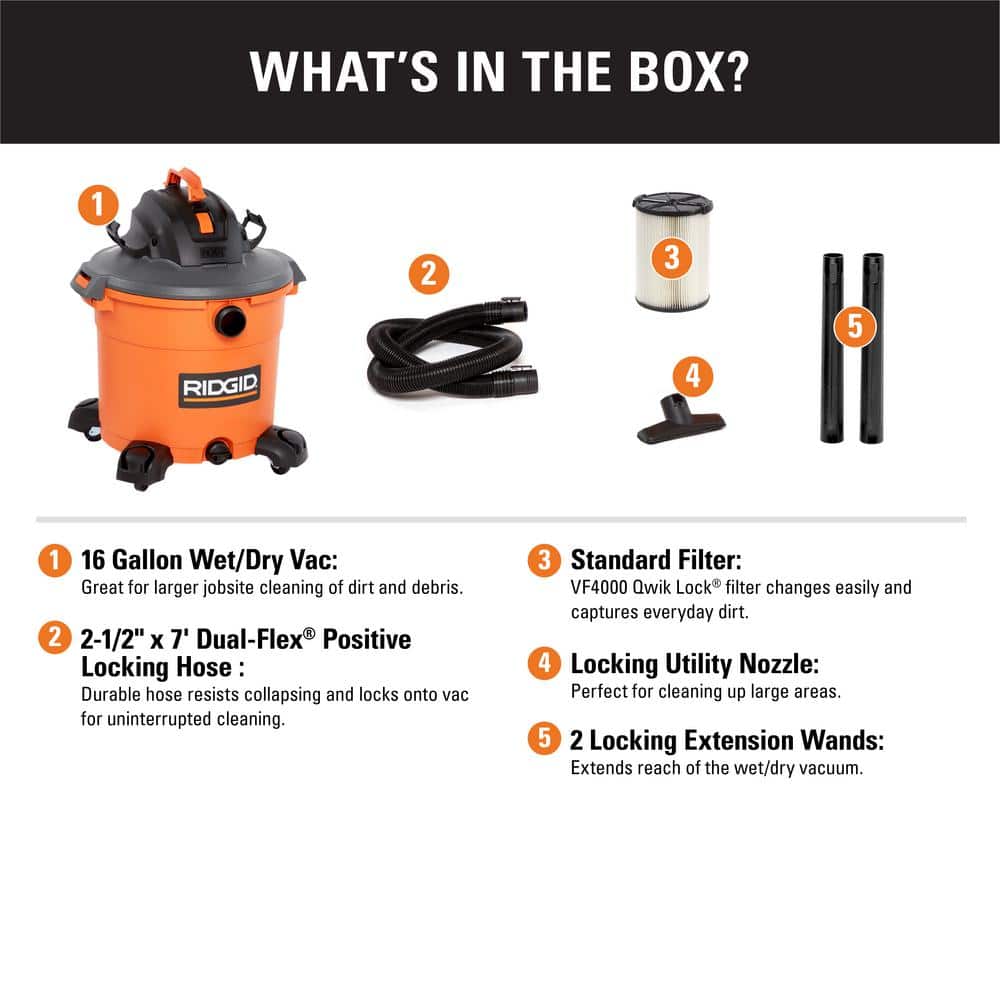 WHAT'S IN THE BOX?

1

RIDGID

2

3

4

5

1 16 Gallon Wet/Dry Vac:
Great for larger jobsite cleaning of dirt and debris.

2 2-1/2" x 7' Dual-Flex® Positive Locking Hose :
Durable hose resists collapsing and locks onto vac for uninterrupted cleaning.

3 Standard Filter:
VF4000 Qwik Lock® filter changes easily and captures everyday dirt.

4 Locking Utility Nozzle:
Perfect for cleaning up large areas.

5 2 Locking Extension Wands:
Extends reach of the wet/dry vacuum.