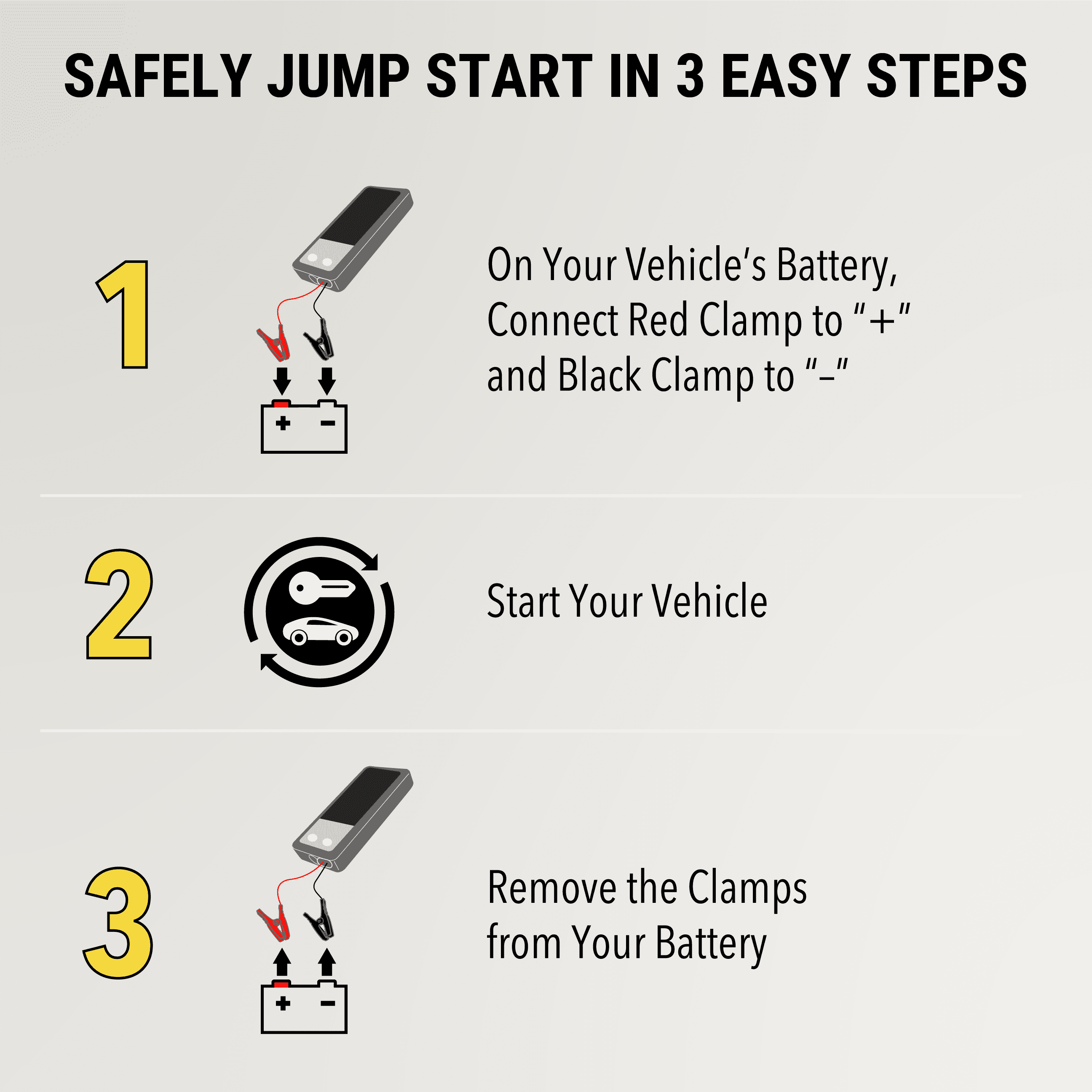 SAFELY JUMP START IN 3 EASY STEPS

1

+ −

On Your Vehicle's Battery, Connect Red Clamp to "+" and Black Clamp to "−"

2

Start Your Vehicle

3

+ −

Remove the Clamps from Your Battery