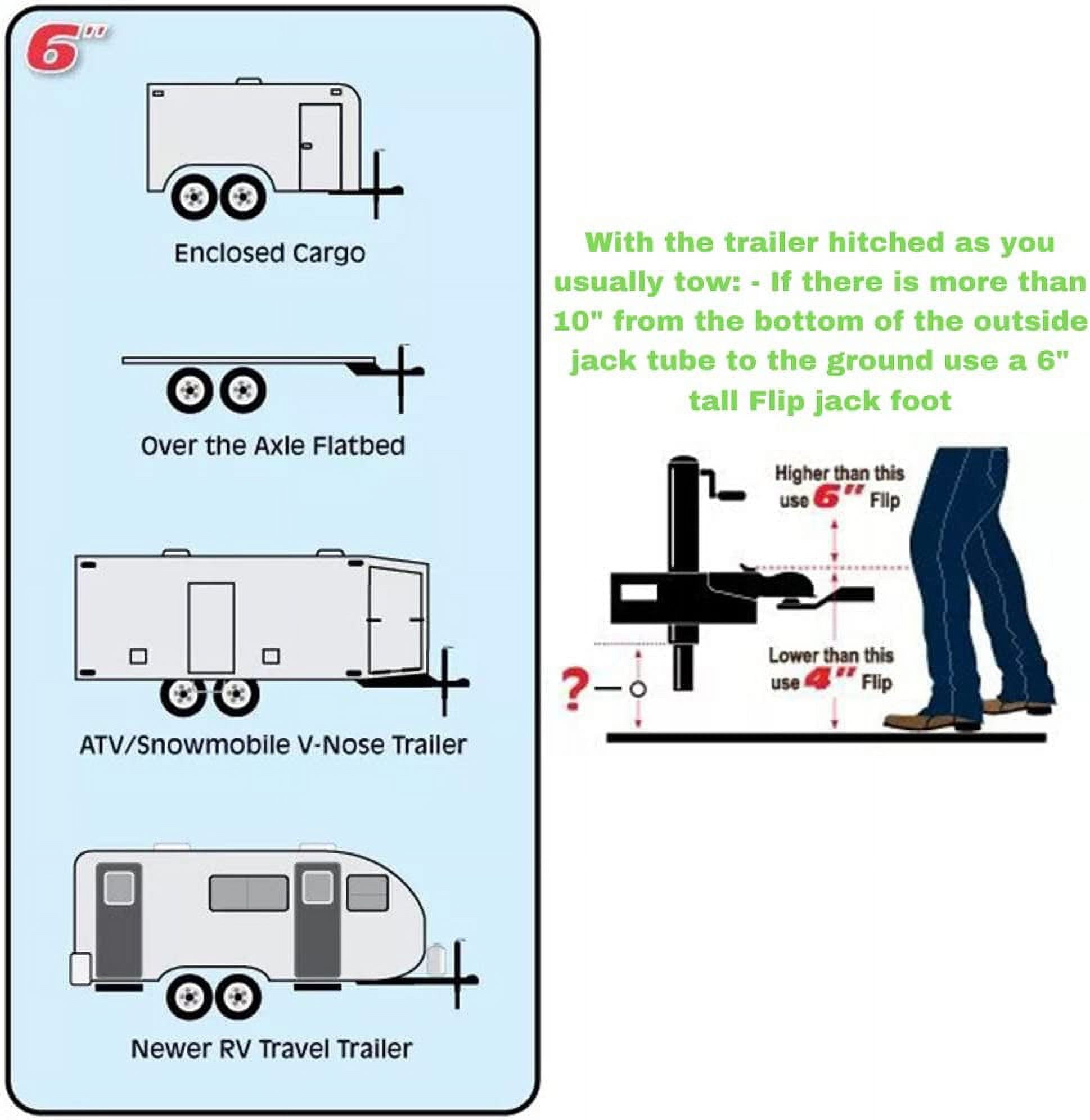 6"

Enclosed Cargo

Over the Axle Flatbed

ATV/Snowmobile V-Nose Trailer

Newer RV Travel Trailer

With the trailer hitched as you usually tow: - If there is more than 10" from the bottom of the outside jack tube to the ground use a 6" tall Flip jack foot

Higher than this use 6" Flip

Lower than this use 4" Flip

?