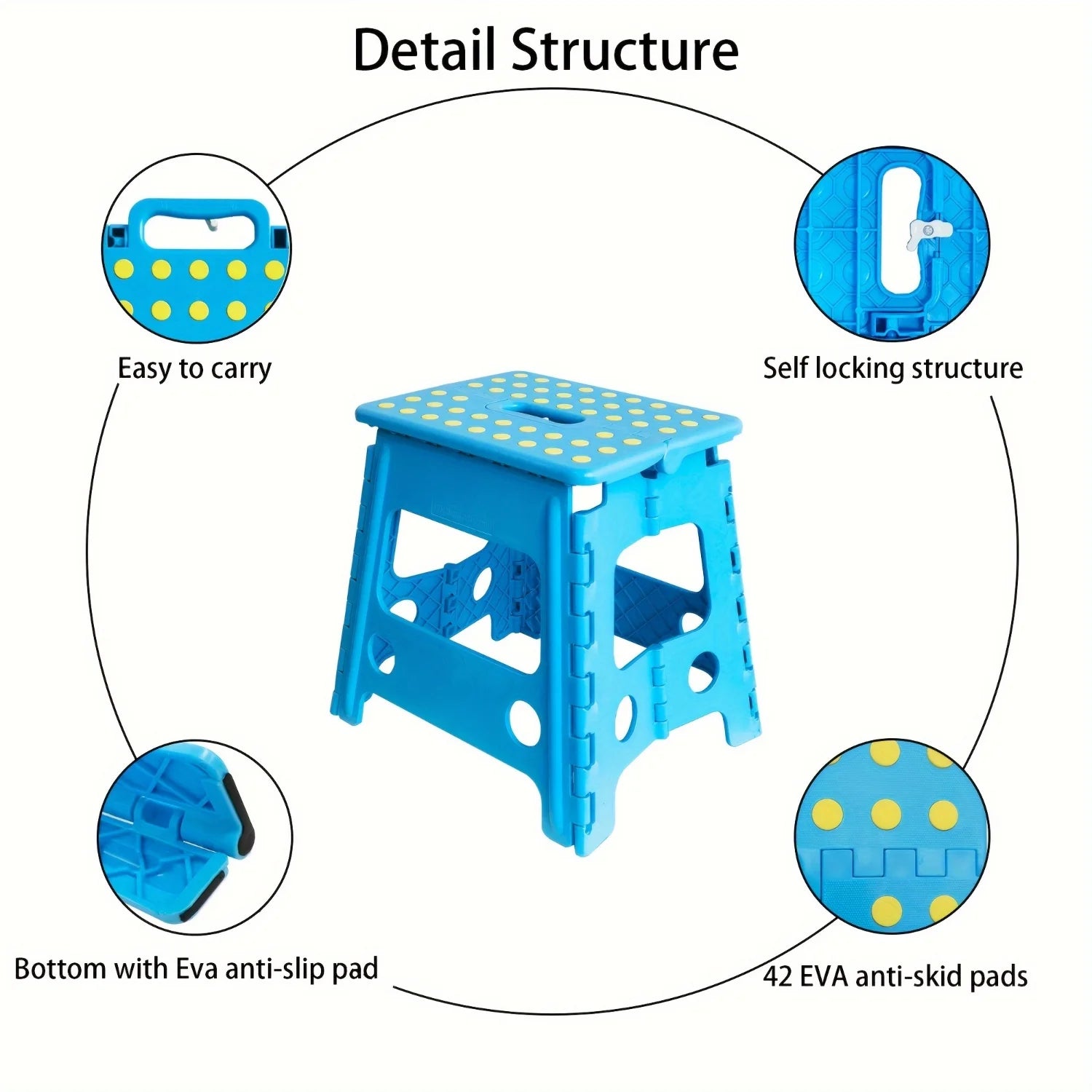 Detail Structure

Easy to carry

Self locking structure

Bottom with Eva anti-slip pad

42 EVA anti-skid pads