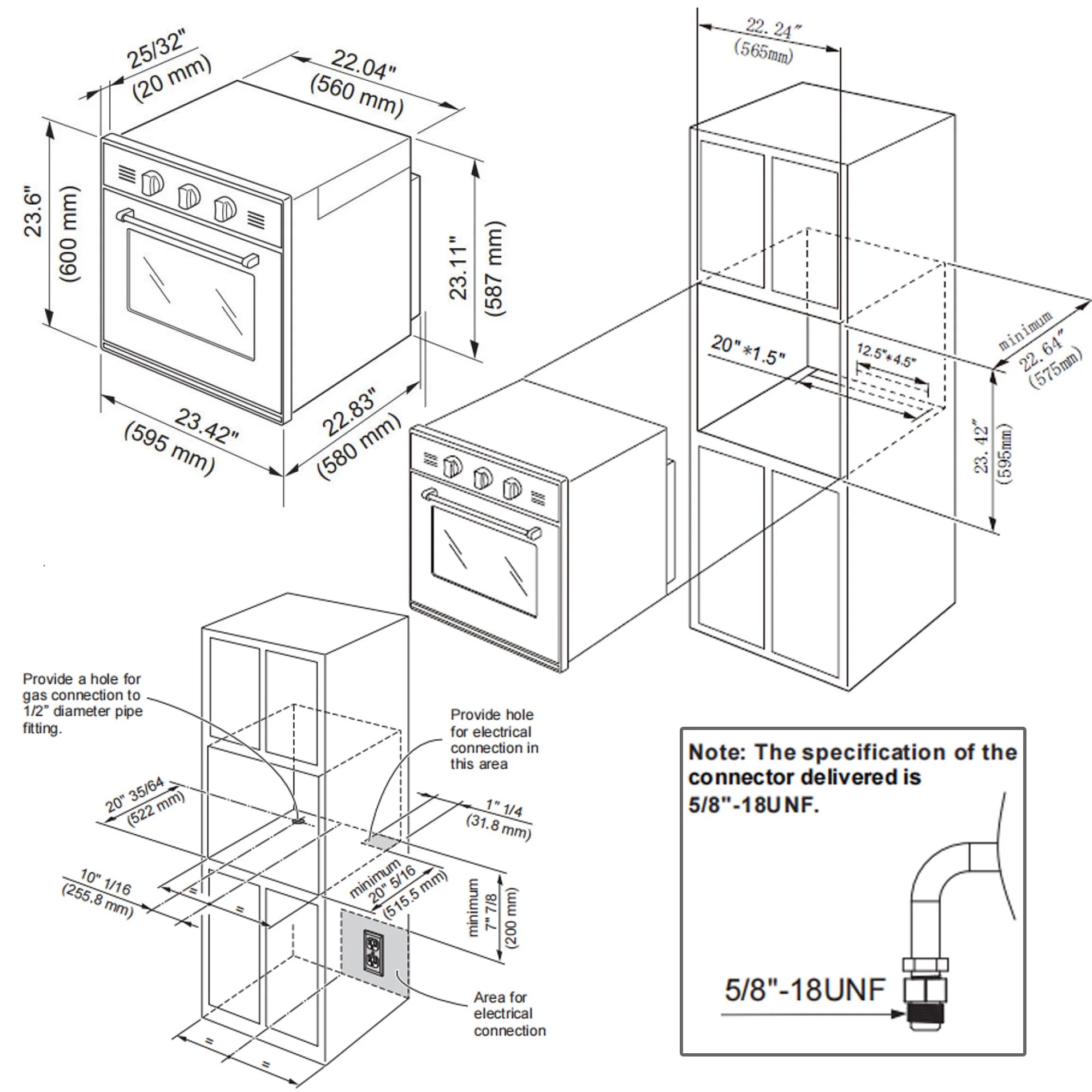 25/32"
(20 mm)

22.04"
(560 mm)

23.6"
(600 mm)

23.11"
(587 mm)

23.42"
(595 mm)

22.83"
(580 mm)

22.24"
(565mm)

20"*1.5"

12.5"*4.5"

minimum
22.64"
(575mm)

23.42"
(595mm)

Provide a hole for gas connection to 1/2" diameter pipe fitting.

Provide hole for electrical connection in this area

20" 35/64
(522 mm)

1" 1/4
(31.8 mm)

10" 1/16
(255.8 mm)

=

=

minimum
20" 5/16
(515.5 mm)

minimum
7" 7/8
(200 mm)

Area for electrical connection

=

=

Note: The specification of the connector delivered is 5/8"-18UNF.

5/8"-18UNF