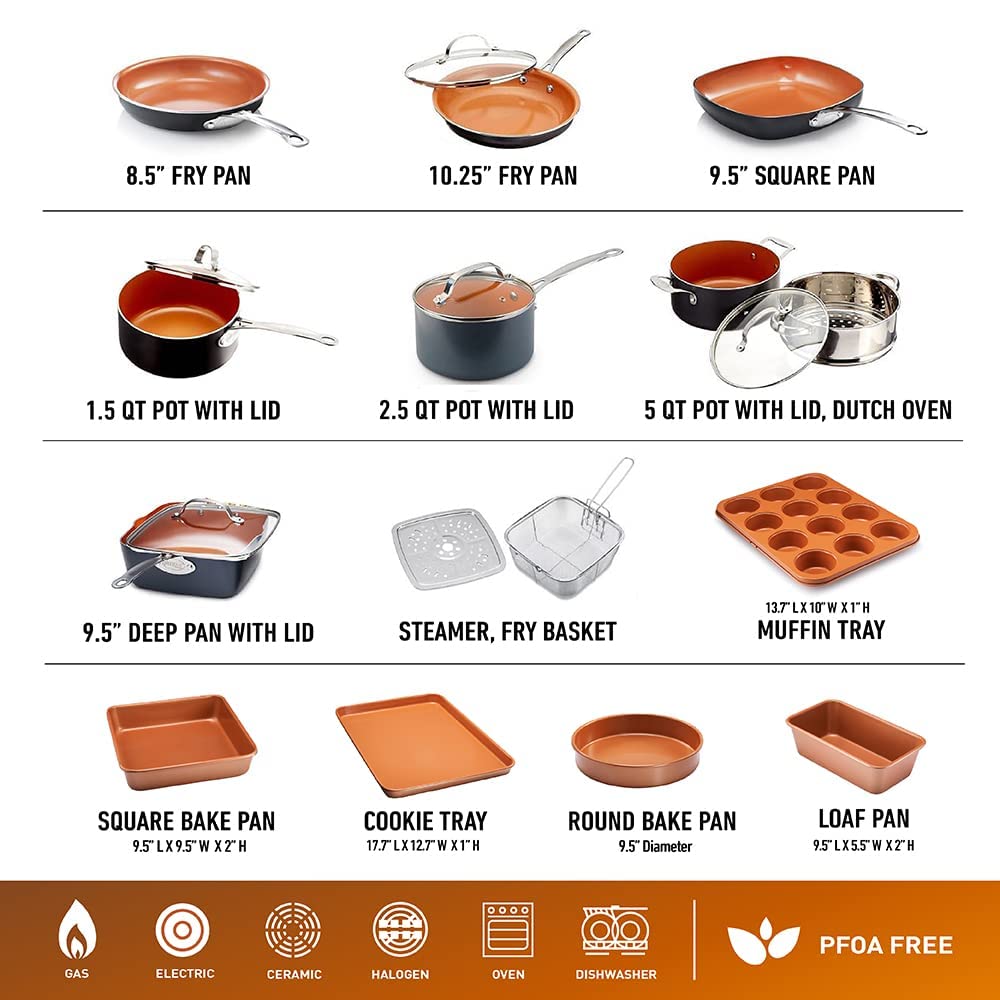 8.5” FRY PAN

10.25” FRY PAN

9.5” SQUARE PAN

1.5 QT POT WITH LID

2.5 QT POT WITH LID

5 QT POT WITH LID, DUTCH OVEN

9.5” DEEP PAN WITH LID

STEAMER, FRY BASKET

13.7” L X 10” W X 1” H
MUFFIN TRAY

SQUARE BAKE PAN
9.5” L X 9.5” W X 2” H

COOKIE TRAY
17.7” L X 12.7” W X 1” H

ROUND BAKE PAN
9.5” Diameter

LOAF PAN
9.5” L X 5.5” W X 2” H

GAS

ELECTRIC

CERAMIC

HALOGEN

OVEN

DISHWASHER

PFOA FREE