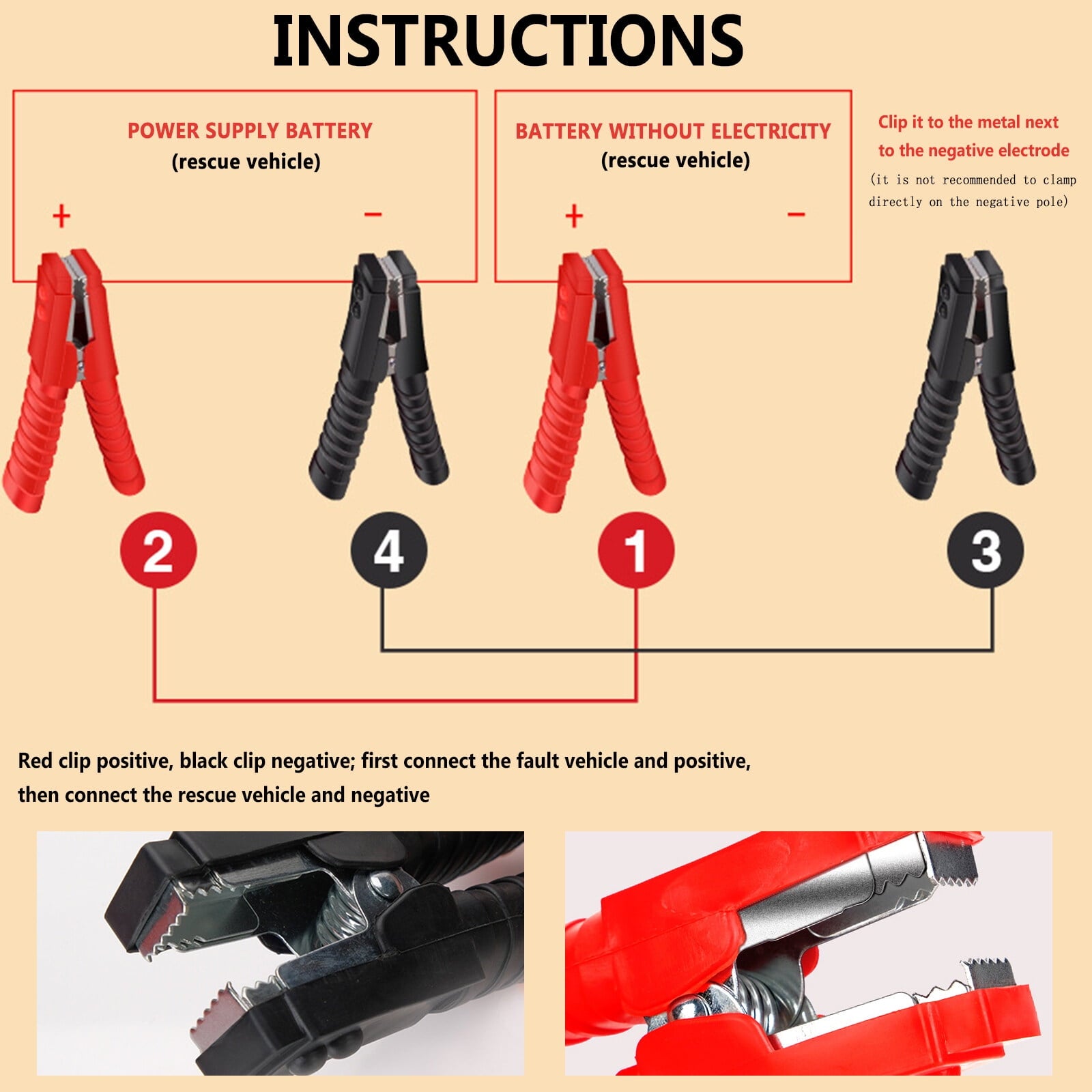 INSTRUCTIONS

POWER SUPPLY BATTERY
(rescue vehicle)

+ −

BATTERY WITHOUT ELECTRICITY
(rescue vehicle)

+ −

Clip it to the metal next to the negative electrode
(it is not recommended to clamp directly on the negative pole)

2 4 1 3

Red clip positive, black clip negative; first connect the fault vehicle and positive, then connect the rescue vehicle and negative