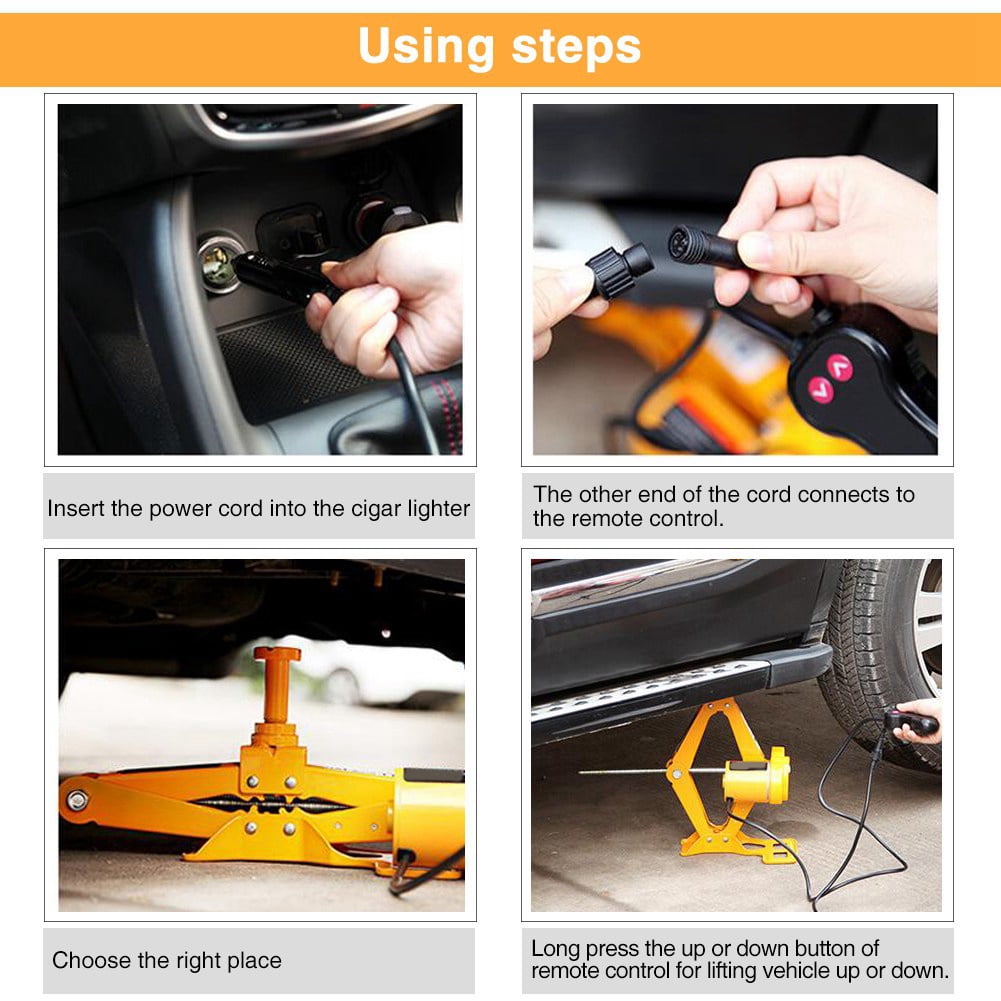 Using steps

Insert the power cord into the cigar lighter

The other end of the cord connects to the remote control.

Choose the right place

Long press the up or down button of remote control for lifting vehicle up or down.