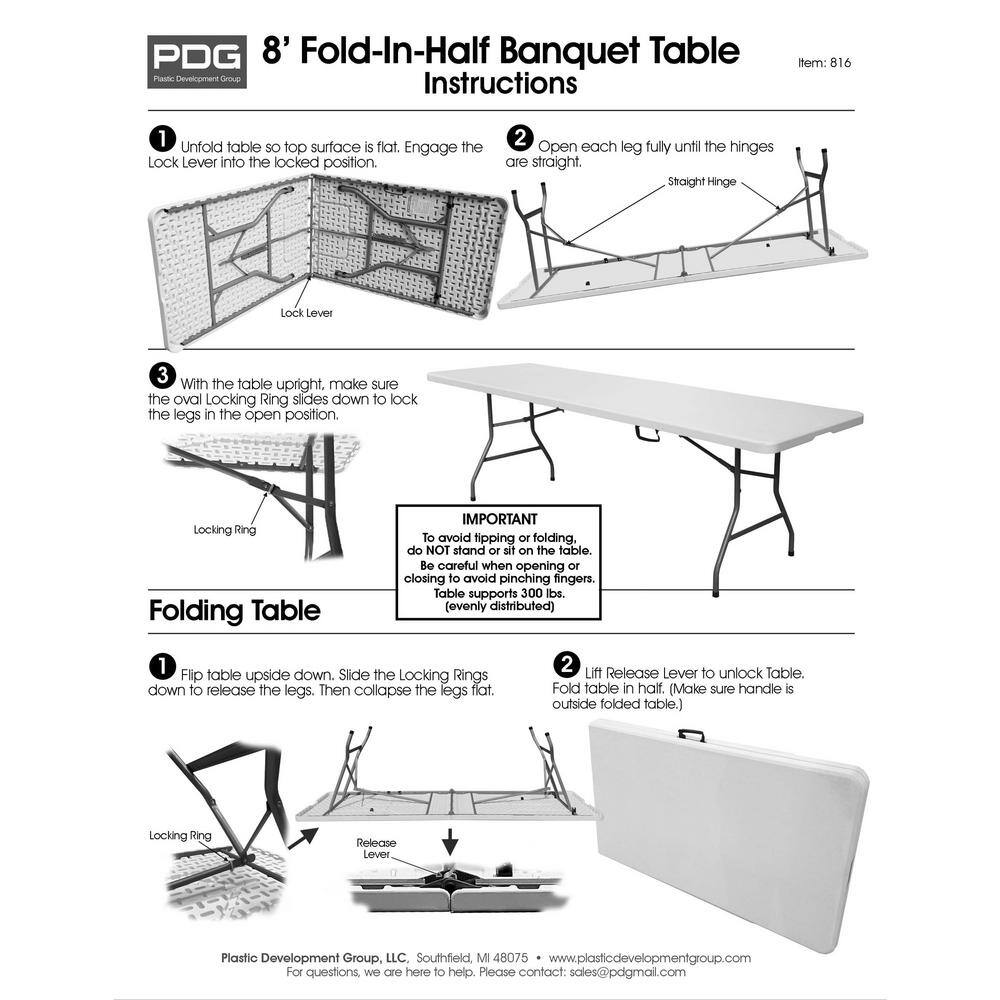 PDG
Plastic Development Group

8' Fold-In-Half Banquet Table
Instructions

Item: 816

1 Unfold table so top surface is flat. Engage the Lock Lever into the locked position.

Lock Lever

2 Open each leg fully until the hinges are straight.

Straight Hinge

3 With the table upright, make sure the oval Locking Ring slides down to lock the legs in the open position.

Locking Ring

IMPORTANT
To avoid tipping or folding, do NOT stand or sit on the table.
Be careful when opening or closing to avoid pinching fingers.
Table supports 300 lbs. (evenly distributed)

Folding Table

1 Flip table upside down. Slide the Locking Rings down to release the legs. Then collapse the legs flat.

Locking Ring

Release Lever

2 Lift Release Lever to unlock Table. Fold table in half. (Make sure handle is outside folded table.)

Plastic Development Group, LLC, Southfield, MI 48075 • www.plasticdevelopmentgroup.com
For questions, we are here to help. Please contact: sales@pdgmail.com