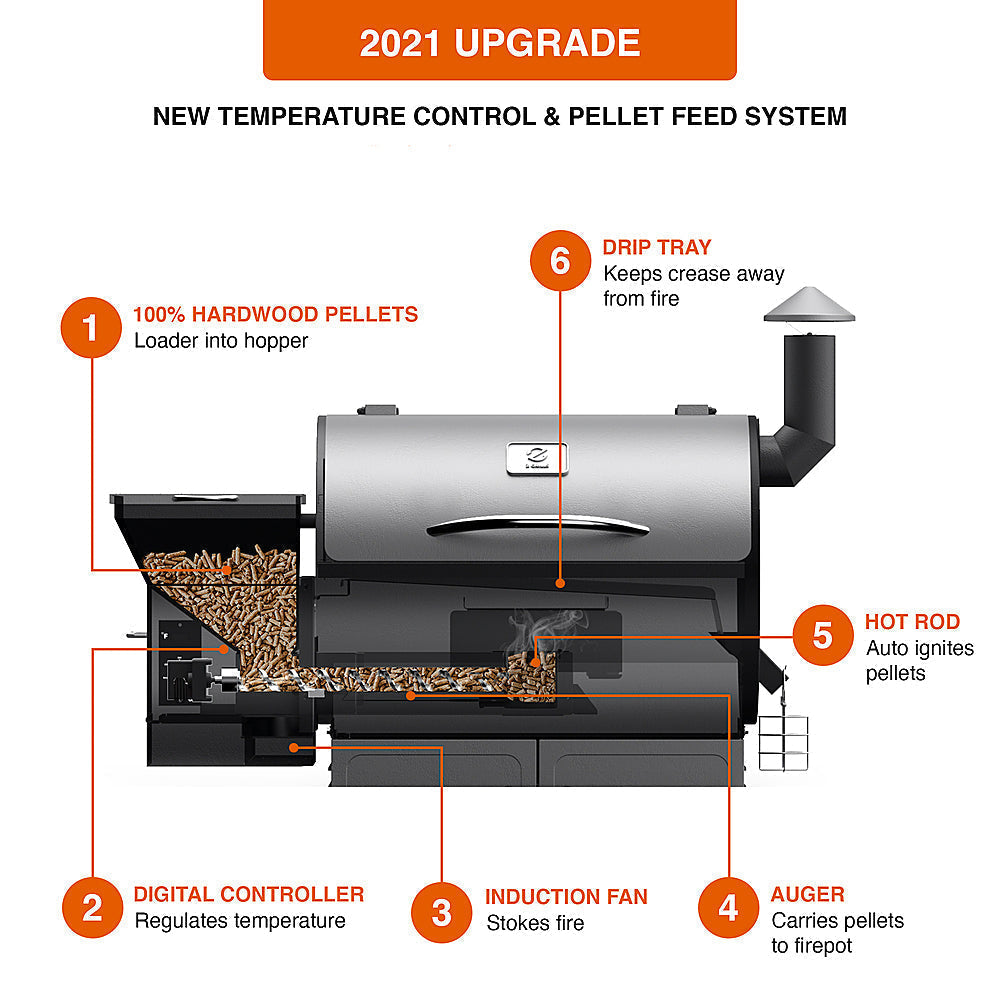 2021 UPGRADE

NEW TEMPERATURE CONTROL & PELLET FEED SYSTEM

6 DRIP TRAY
Keeps crease away from fire

1 100% HARDWOOD PELLETS
Loader into hopper

5 HOT ROD
Auto ignites pellets

2 DIGITAL CONTROLLER
Regulates temperature

3 INDUCTION FAN
Stokes fire

4 AUGER
Carries pellets to firepot