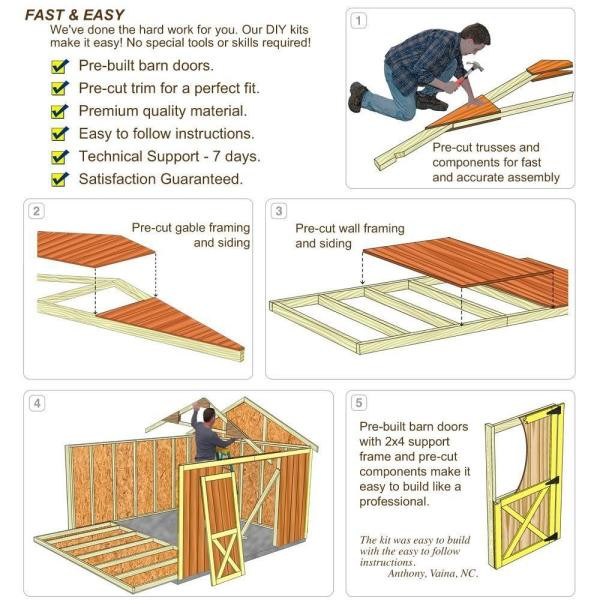 FAST & EASY
We've done the hard work for you. Our DIY kits make it easy! No special tools or skills required!

Pre-built barn doors.
Pre-cut trim for a perfect fit.
Premium quality material.
Easy to follow instructions.
Technical Support - 7 days.
Satisfaction Guaranteed.

1
Pre-cut trusses and components for fast and accurate assembly

2
Pre-cut gable framing and siding

3
Pre-cut wall framing and siding

4

5
Pre-built barn doors with 2x4 support frame and pre-cut components make it easy to build like a professional.

The kit was easy to build with the easy to follow instructions.
Anthony, Vaina, NC.